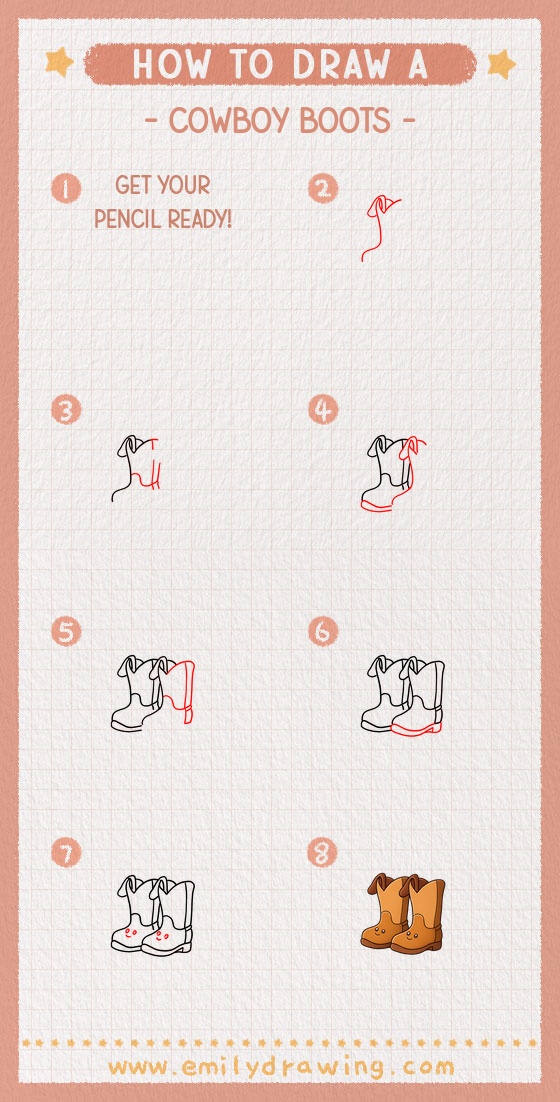 HOW TO DRAW A

- COWBOY BOOTS -

1 GET YOUR PENCIL READY!

2

3

4

5

6

7

8

www.emilydrawing.com